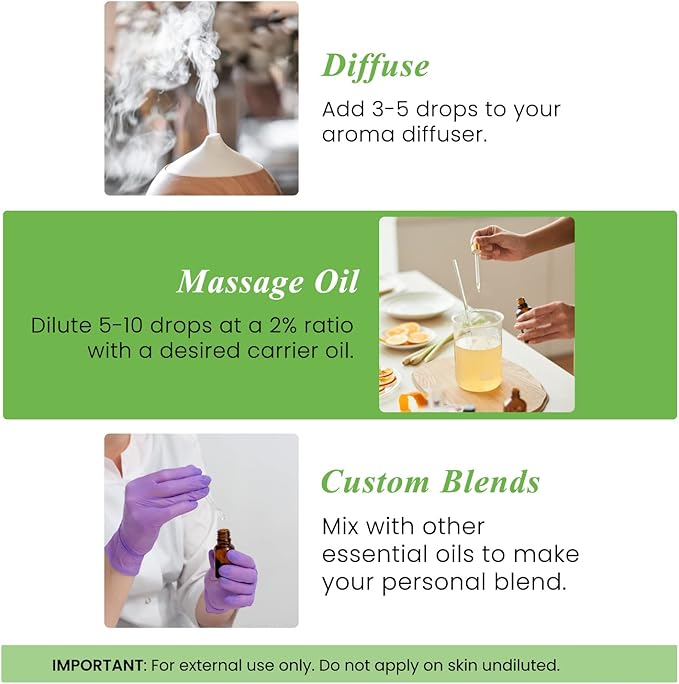 Diffuse
Add 3-5 drops to your aroma diffuser.

Massage Oil
Dilute 5-10 drops at a 2% ratio with a desired carrier oil.

Custom Blends
Mix with other essential oils to make your personal blend.

IMPORTANT: For external use only. Do not apply on skin undiluted.