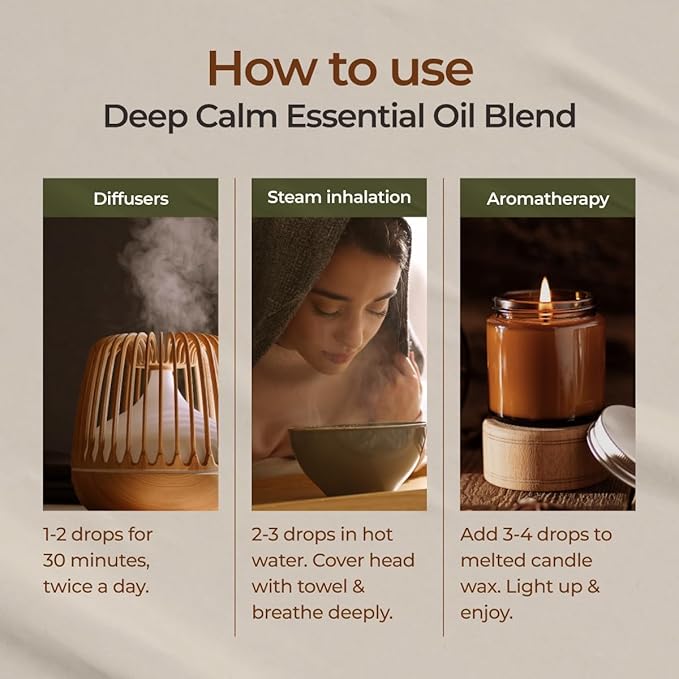 How to use
Deep Calm Essential Oil Blend

Diffusers

1-2 drops for 30 minutes, twice a day.

Steam inhalation

2-3 drops in hot water. Cover head with towel & breathe deeply.

Aromatherapy

Add 3-4 drops to melted candle wax. Light up & enjoy.