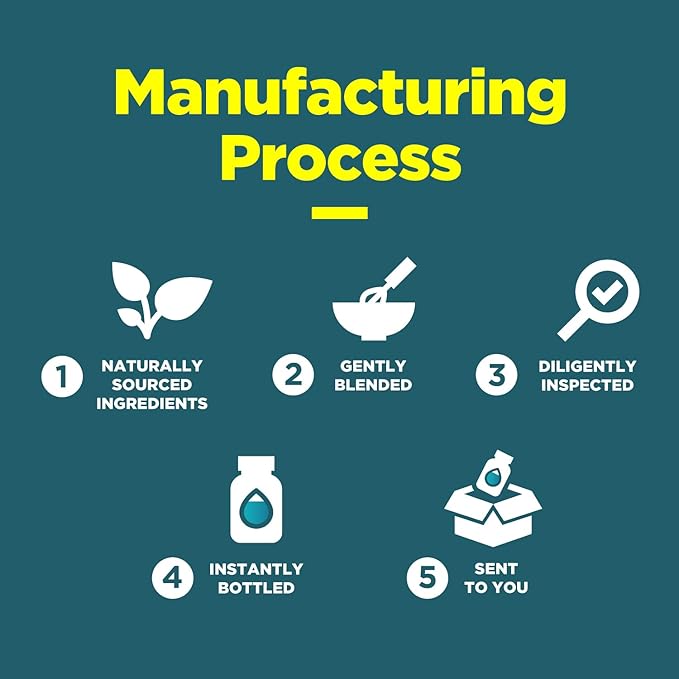 Manufacturing Process

1 NATURALLY SOURCED INGREDIENTS

2 GENTLY BLENDED

3 DILIGENTLY INSPECTED

4 INSTANTLY BOTTLED

5 SENT TO YOU