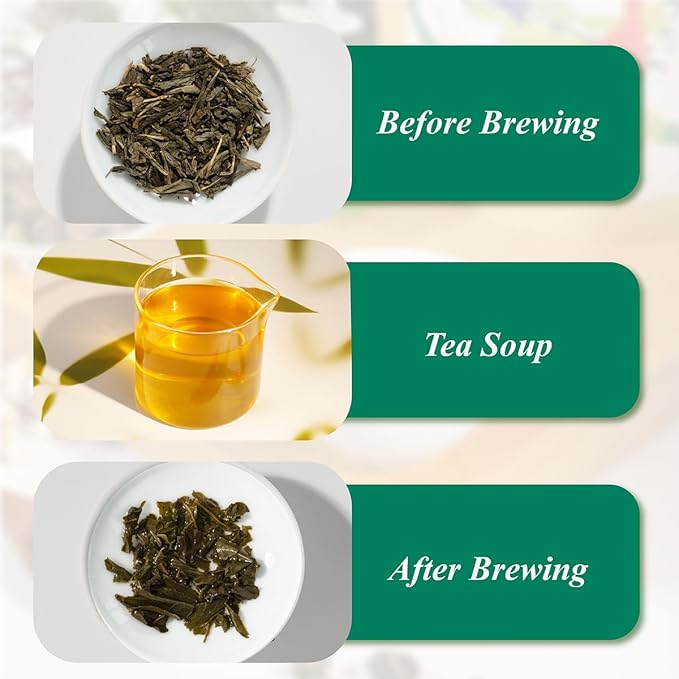 Before Brewing

Tea Soup

After Brewing