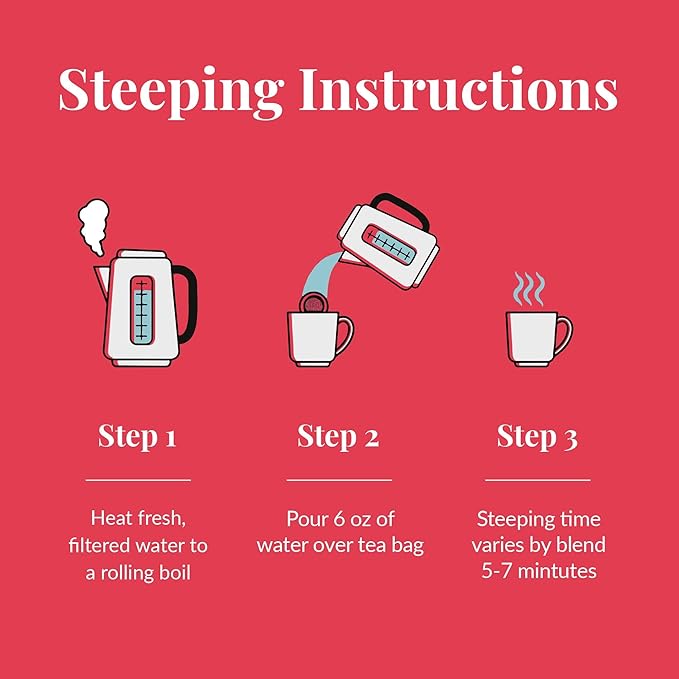 Steeping Instructions

Step 1

Heat fresh, filtered water to a rolling boil

Step 2

Pour 6 oz of water over tea bag

Step 3

Steeping time varies by blend 5-7 mintutes