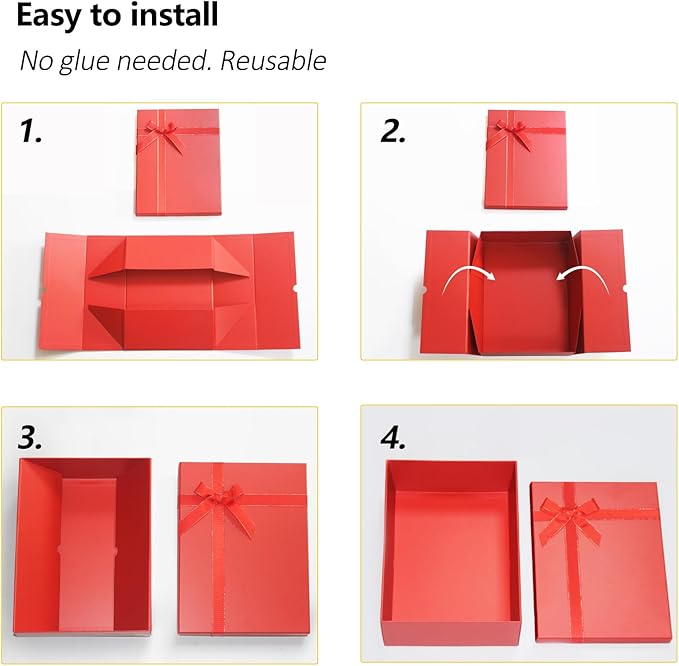 Easy to install

No glue needed. Reusable

1.

2.

3.

4.