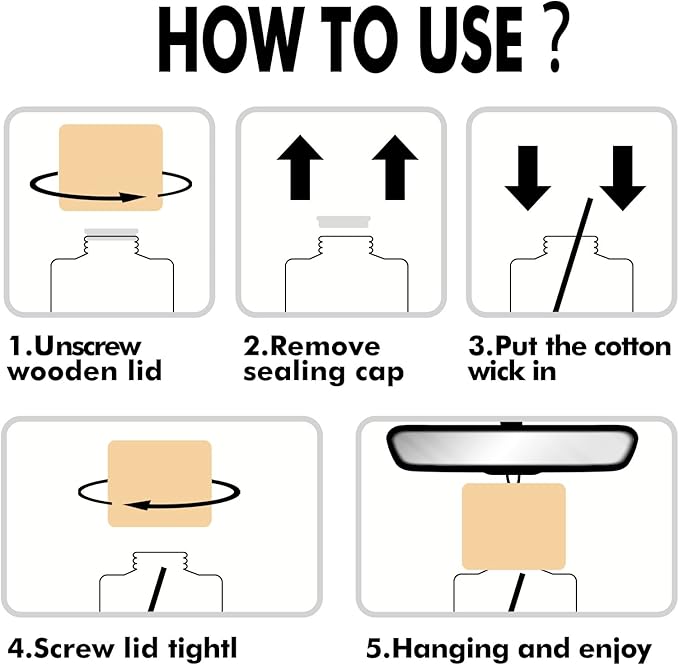 HOW TO USE ?

1.Unscrew wooden lid

2.Remove sealing cap

3.Put the cotton wick in

4.Screw lid tightl

5.Hanging and enjoy