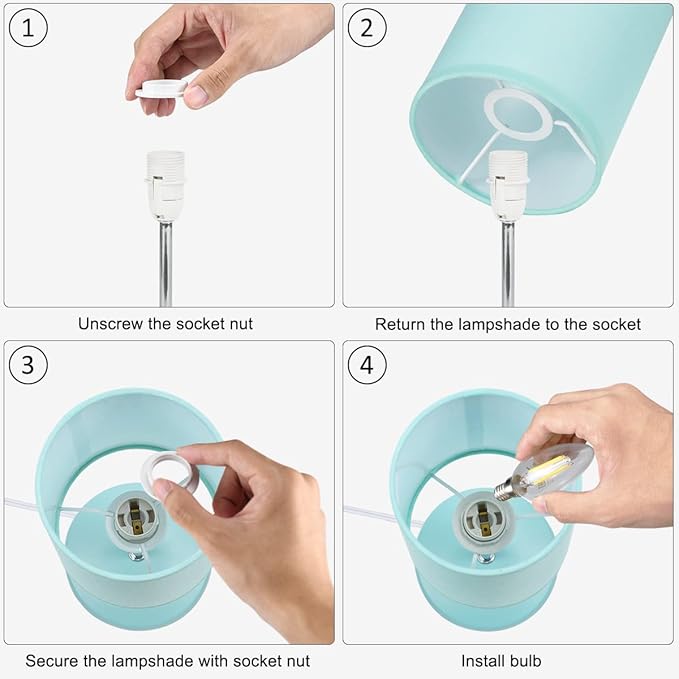 1

Unscrew the socket nut

2

Return the lampshade to the socket

3

Secure the lampshade with socket nut

4

Install bulb