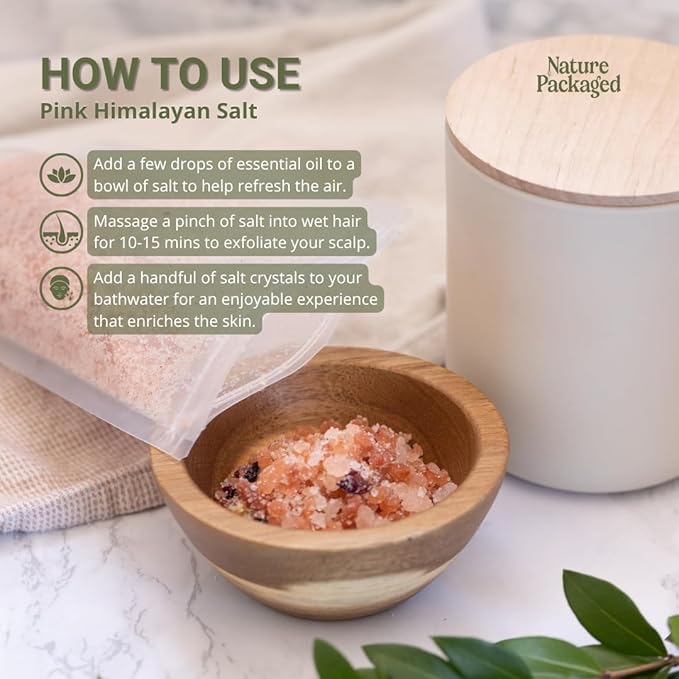 HOW TO USE
Pink Himalayan Salt

Nature Packaged

Add a few drops of essential oil to a bowl of salt to help refresh the air.

Massage a pinch of salt into wet hair for 10-15 mins to exfoliate your scalp.

Add a handful of salt crystals to your bathwater for an enjoyable experience that enriches the skin.