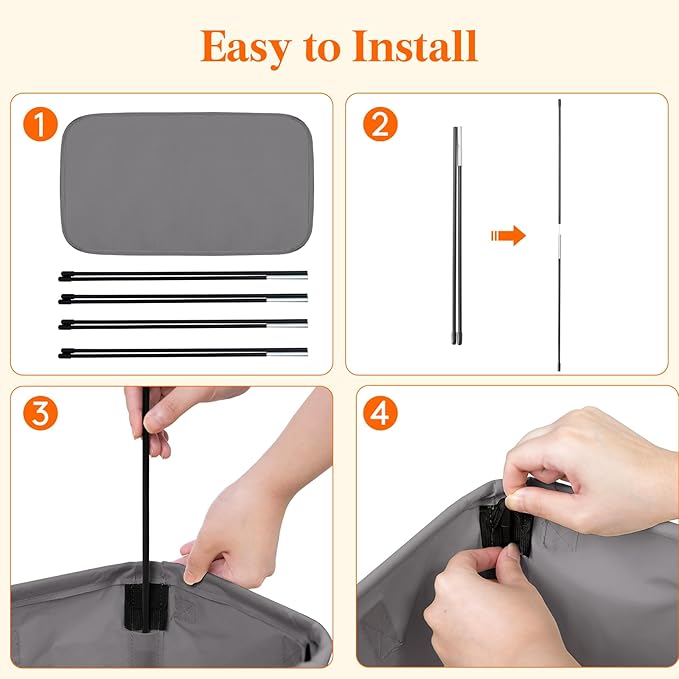 Easy to Install

1

2

3

4