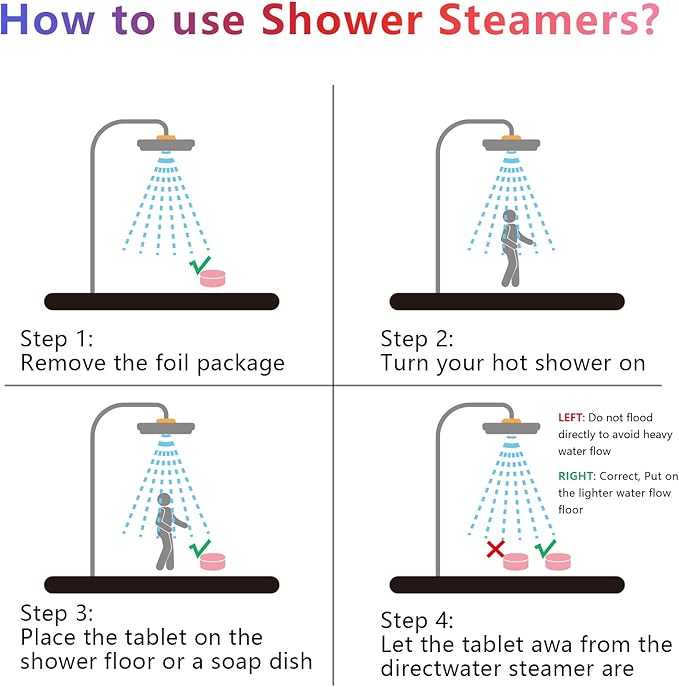 How to use Shower Steamers?

Step 1:
Remove the foil package

Step 2:
Turn your hot shower on

Step 3:
Place the tablet on the shower floor or a soap dish

LEFT: Do not flood directly to avoid heavy water flow

RIGHT: Correct, Put on the lighter water flow floor

Step 4:
Let the tablet awa from the directwater steamer are