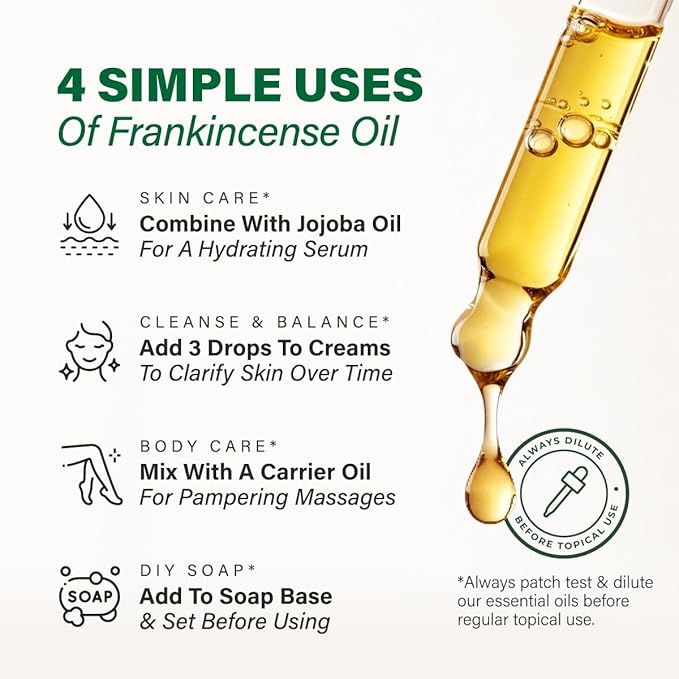 4 SIMPLE USES
Of Frankincense Oil

SKIN CARE*
Combine With Jojoba Oil
For A Hydrating Serum

CLEANSE & BALANCE*
Add 3 Drops To Creams
To Clarify Skin Over Time

BODY CARE*
Mix With A Carrier Oil
For Pampering Massages

SOAP
DIY SOAP*
Add To Soap Base
& Set Before Using

ALWAYS DILUTE • BEFORE TOPICAL USE •

*Always patch test & dilute our essential oils before regular topical use.