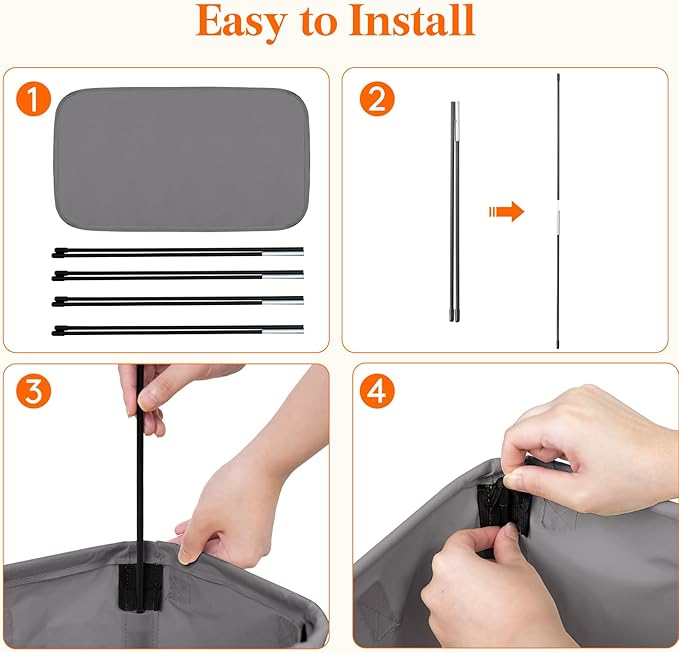 Easy to Install

1

2

3

4