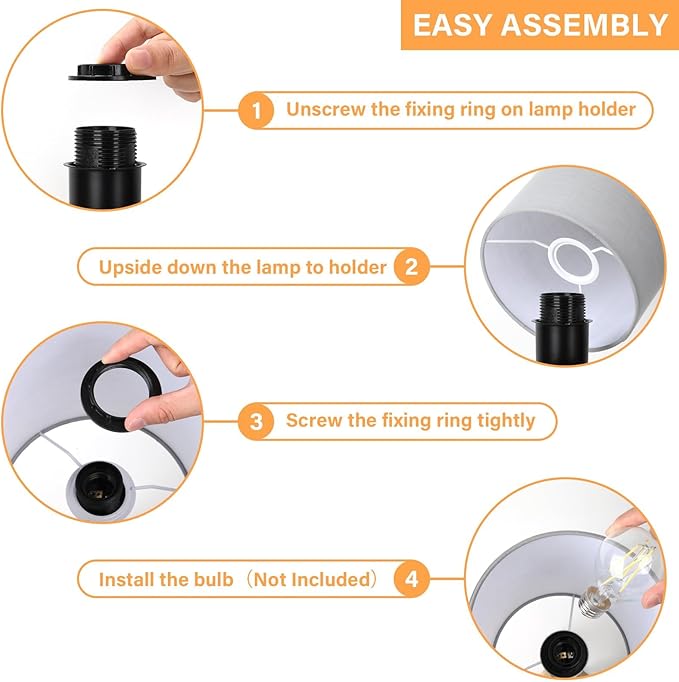 EASY ASSEMBLY

1 Unscrew the fixing ring on lamp holder

Upside down the lamp to holder 2

3 Screw the fixing ring tightly

Install the bulb（Not Included） 4