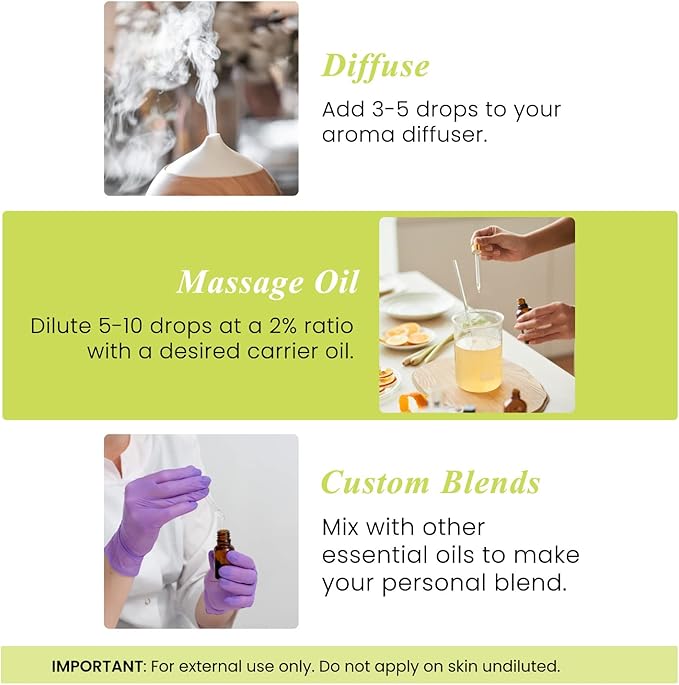 Diffuse

Add 3-5 drops to your aroma diffuser.

Massage Oil

Dilute 5-10 drops at a 2% ratio with a desired carrier oil.

Custom Blends

Mix with other essential oils to make your personal blend.

IMPORTANT: For external use only. Do not apply on skin undiluted.