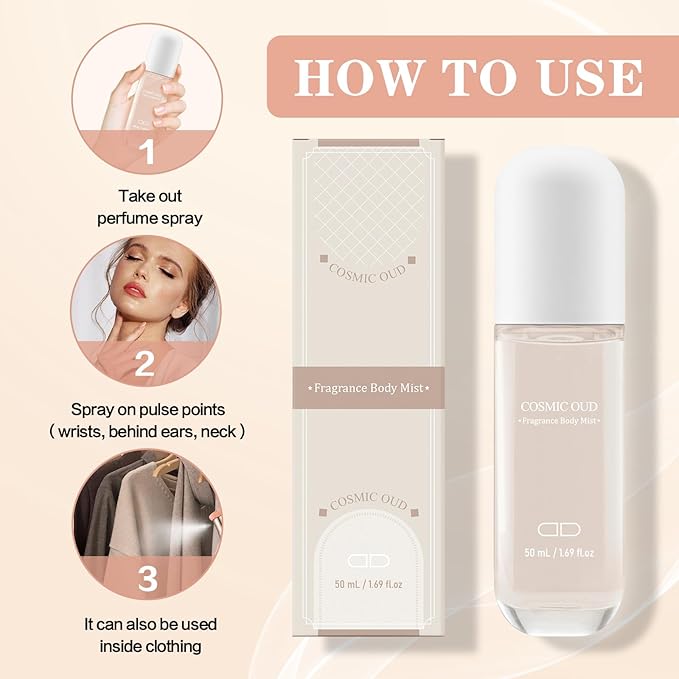 HOW TO USE

1

Take out perfume spray

2

Spray on pulse points ( wrists, behind ears, neck )

3

It can also be used inside clothing

COSMIC OUD

• Fragrance Body Mist •

COSMIC OUD

50 mL / 1.69 fl.oz

COSMIC OUD
• Fragrance Body Mist •

50 mL / 1.69 fl.oz