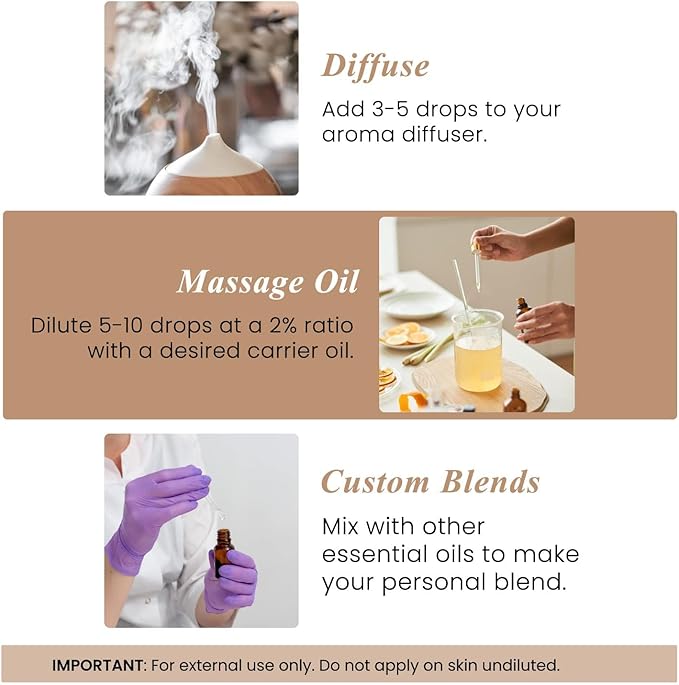 Diffuse

Add 3-5 drops to your aroma diffuser.

Massage Oil

Dilute 5-10 drops at a 2% ratio with a desired carrier oil.

Custom Blends

Mix with other essential oils to make your personal blend.

IMPORTANT: For external use only. Do not apply on skin undiluted.