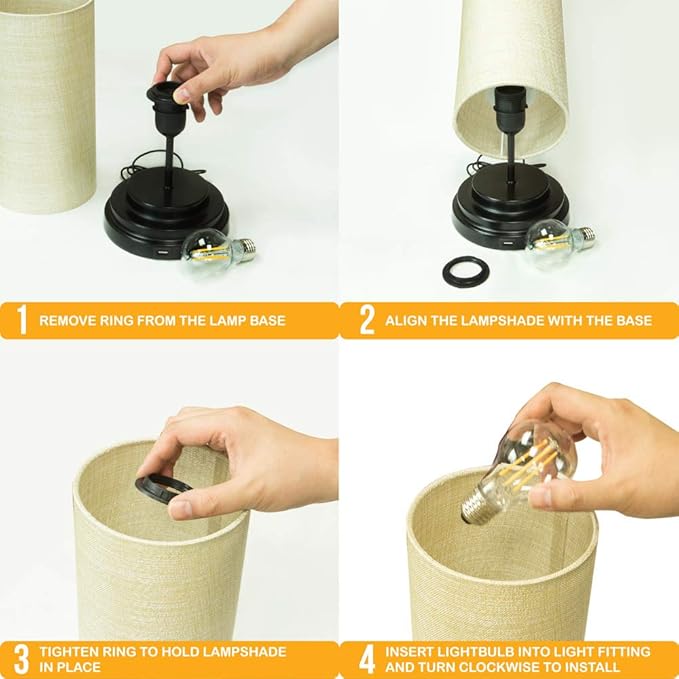 1 REMOVE RING FROM THE LAMP BASE

2 ALIGN THE LAMPSHADE WITH THE BASE

3 TIGHTEN RING TO HOLD LAMPSHADE IN PLACE

4 INSERT LIGHTBULB INTO LIGHT FITTING AND TURN CLOCKWISE TO INSTALL