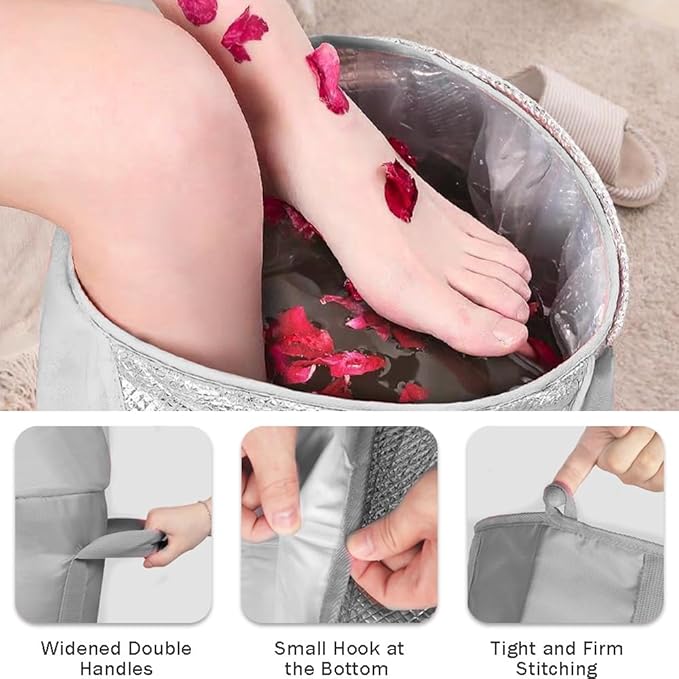 Widened Double Handles

Small Hook at the Bottom

Tight and Firm Stitching