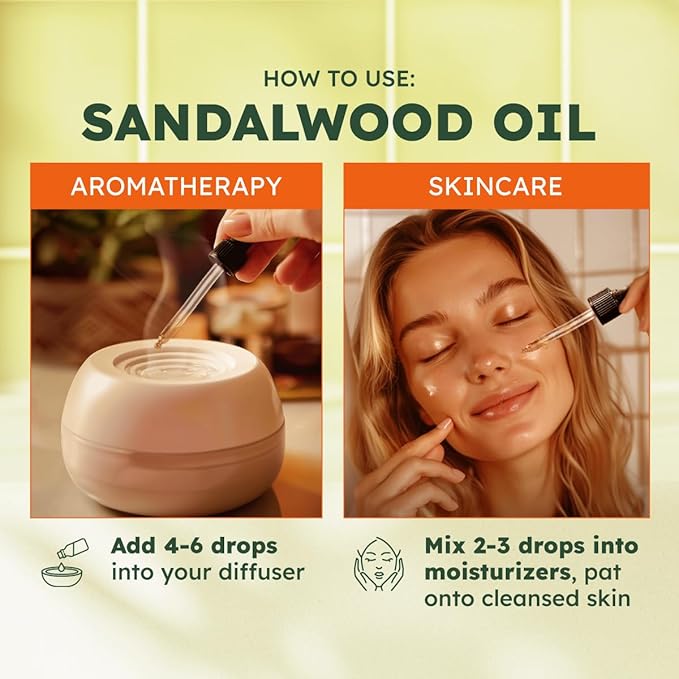 HOW TO USE:
SANDALWOOD OIL

AROMATHERAPY

Add 4-6 drops into your diffuser

SKINCARE

Mix 2-3 drops into moisturizers, pat onto cleansed skin