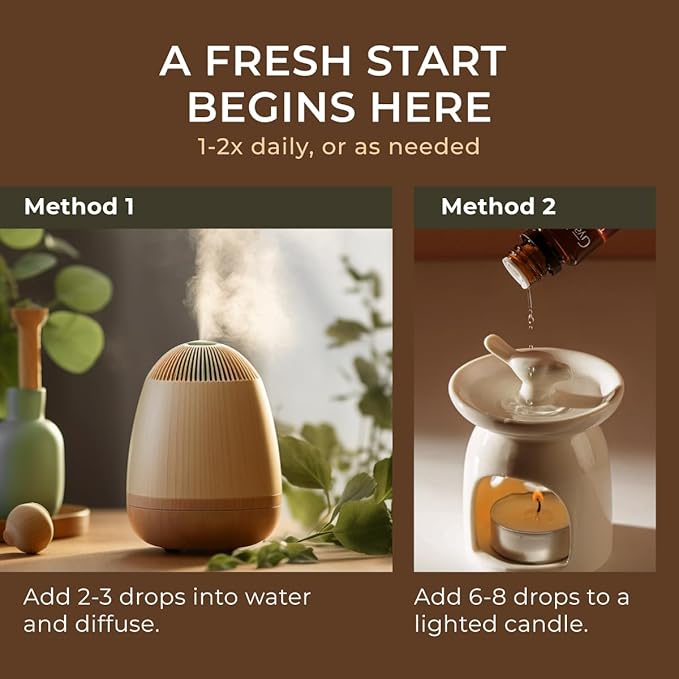 A FRESH START BEGINS HERE

1-2x daily, or as needed

Method 1

Add 2-3 drops into water and diffuse.

Method 2

Add 6-8 drops to a lighted candle.