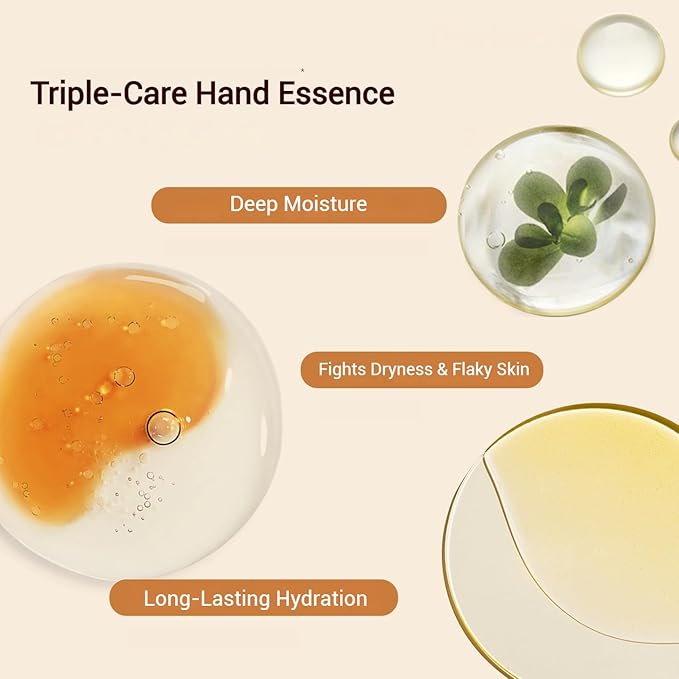 Triple-Care Hand Essence

Deep Moisture

Fights Dryness & Flaky Skin

Long-Lasting Hydration