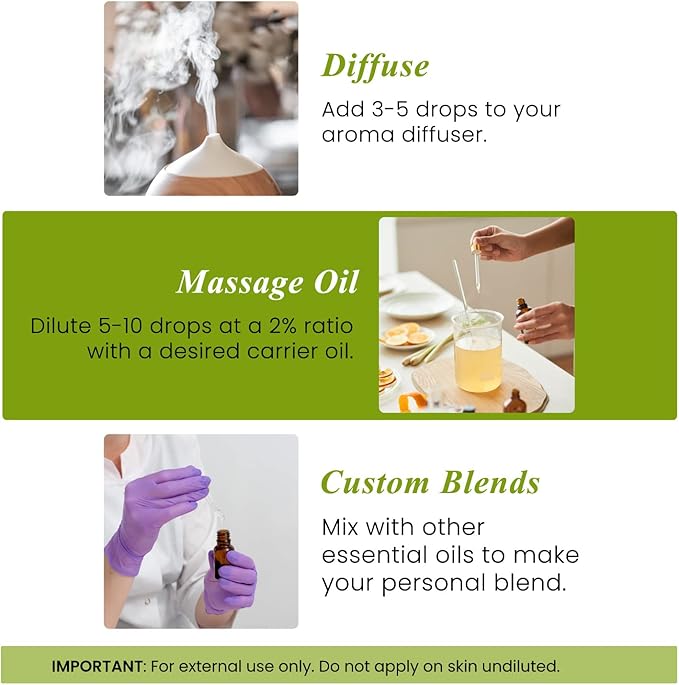 Diffuse

Add 3-5 drops to your aroma diffuser.

Massage Oil

Dilute 5-10 drops at a 2% ratio with a desired carrier oil.

Custom Blends

Mix with other essential oils to make your personal blend.

IMPORTANT: For external use only. Do not apply on skin undiluted.