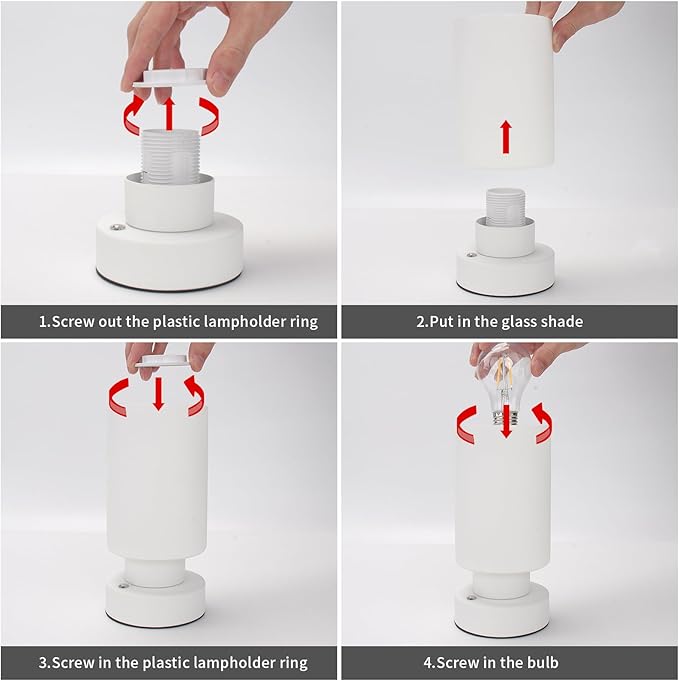 1.Screw out the plastic lampholder ring

2.Put in the glass shade

3.Screw in the plastic lampholder ring

4.Screw in the bulb