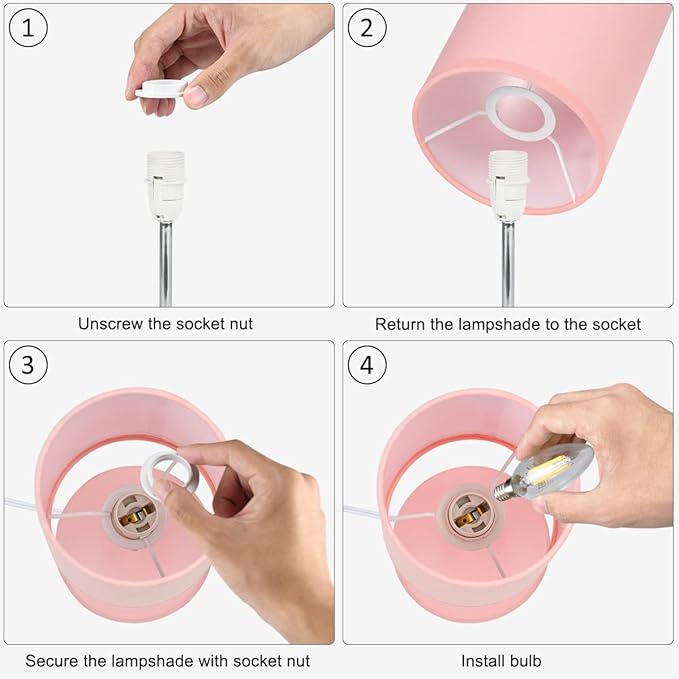 1

Unscrew the socket nut

2

Return the lampshade to the socket

3

Secure the lampshade with socket nut

4

Install bulb