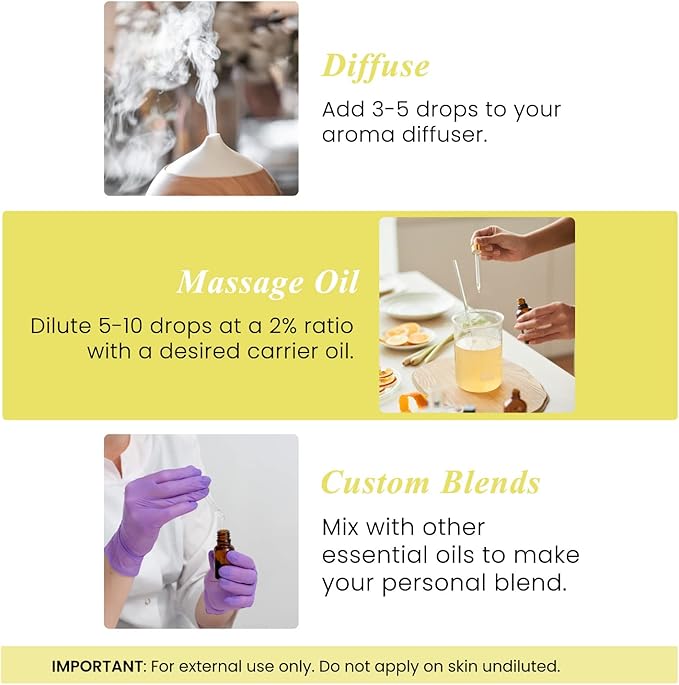 Diffuse

Add 3-5 drops to your aroma diffuser.

Massage Oil

Dilute 5-10 drops at a 2% ratio with a desired carrier oil.

Custom Blends

Mix with other essential oils to make your personal blend.

IMPORTANT: For external use only. Do not apply on skin undiluted.