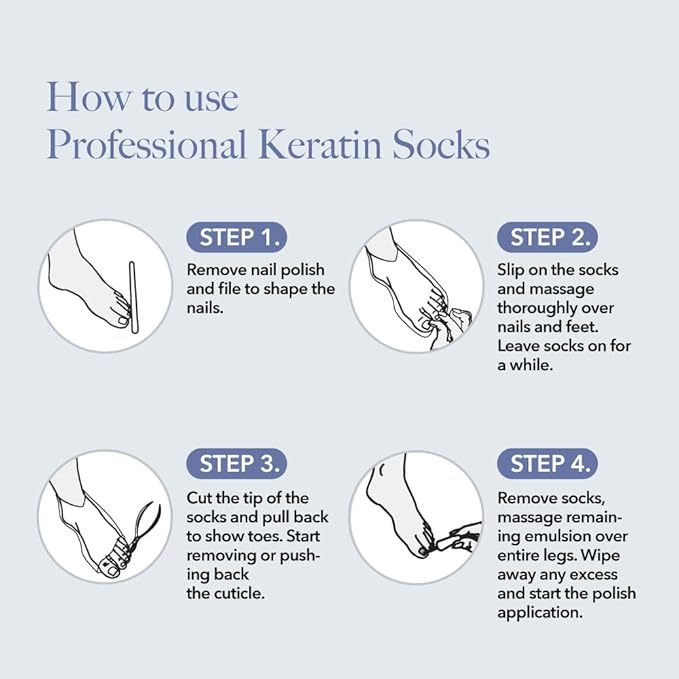 How to use
Professional Keratin Socks

STEP 1.
Remove nail polish and file to shape the nails.

STEP 2.
Slip on the socks and massage thoroughly over nails and feet. Leave socks on for a while.

STEP 3.
Cut the tip of the socks and pull back to show toes. Start removing or pushing back the cuticle.

STEP 4.
Remove socks, massage remaining emulsion over entire legs. Wipe away any excess and start the polish application.