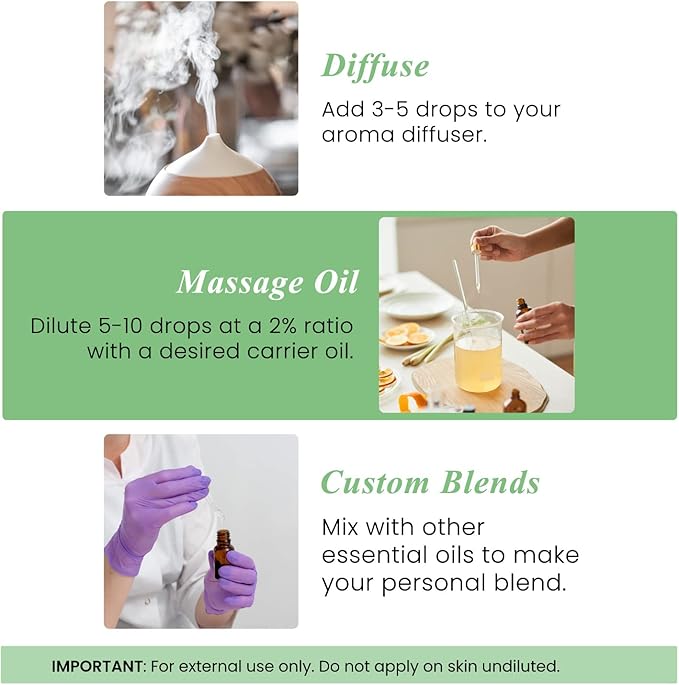 Diffuse

Add 3-5 drops to your aroma diffuser.

Massage Oil

Dilute 5-10 drops at a 2% ratio with a desired carrier oil.

Custom Blends

Mix with other essential oils to make your personal blend.

IMPORTANT: For external use only. Do not apply on skin undiluted.