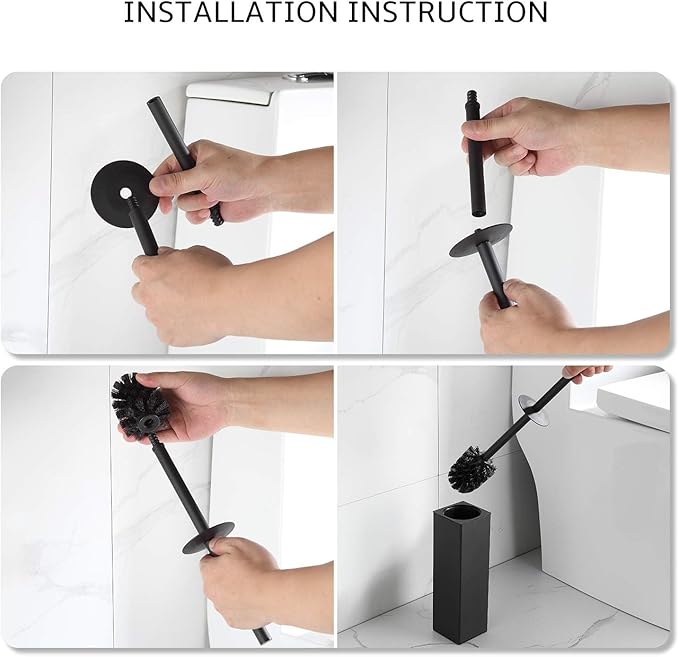 INSTALLATION INSTRUCTION