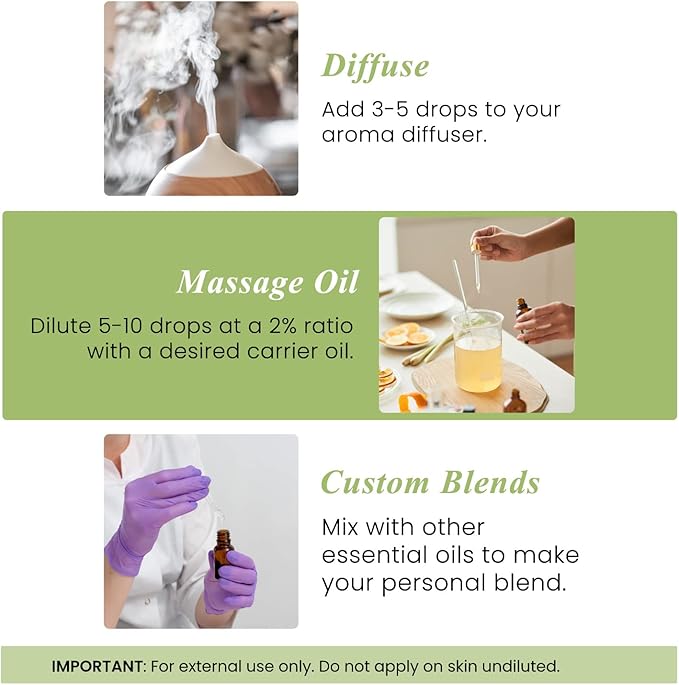 Diffuse

Add 3-5 drops to your aroma diffuser.

Massage Oil

Dilute 5-10 drops at a 2% ratio with a desired carrier oil.

Custom Blends

Mix with other essential oils to make your personal blend.

IMPORTANT: For external use only. Do not apply on skin undiluted.