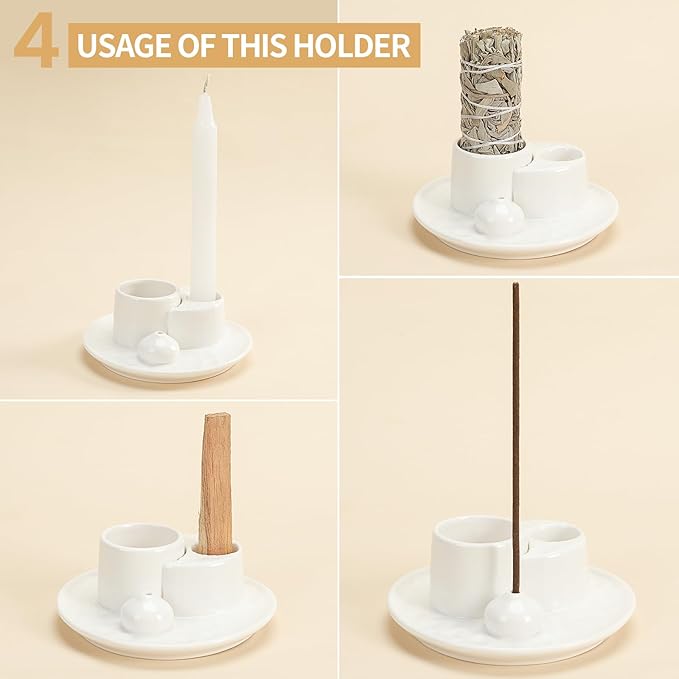 4 USAGE OF THIS HOLDER