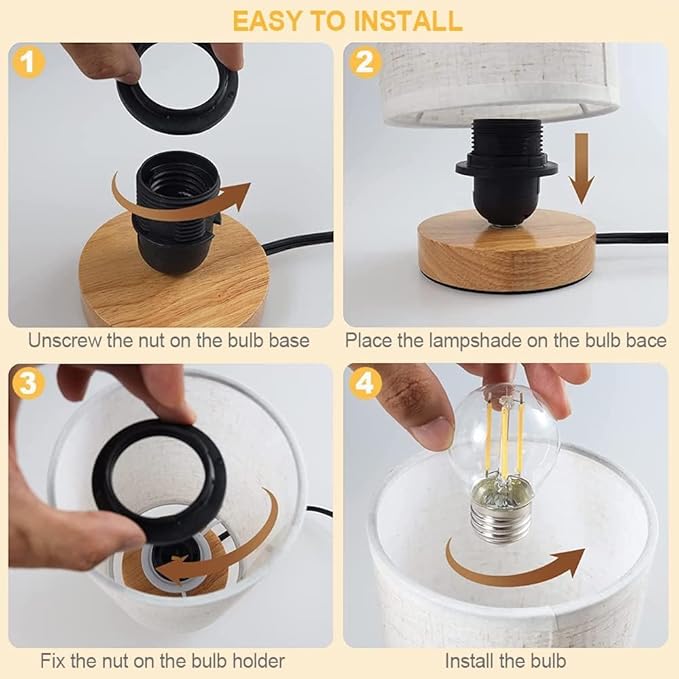 EASY TO INSTALL

1

Unscrew the nut on the bulb base

2

Place the lampshade on the bulb bace

3

Fix the nut on the bulb holder

4

Install the bulb