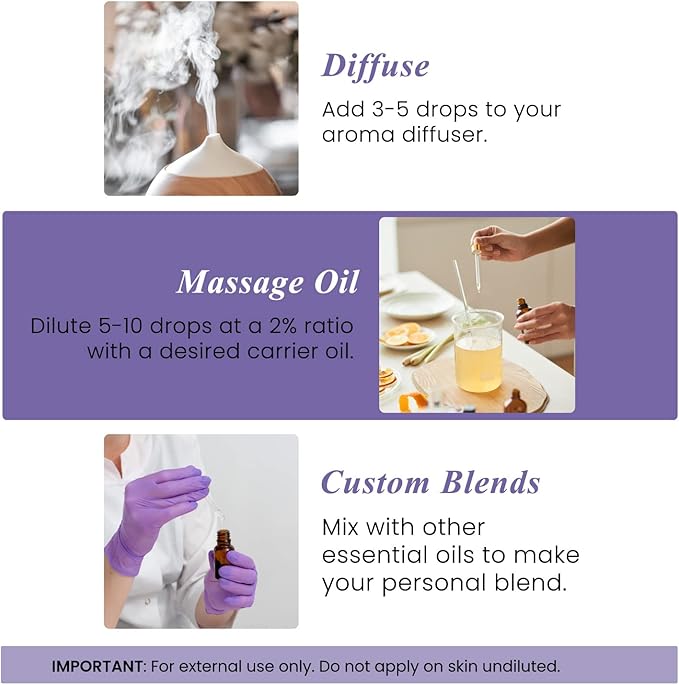 Diffuse
Add 3-5 drops to your aroma diffuser.

Massage Oil
Dilute 5-10 drops at a 2% ratio with a desired carrier oil.

Custom Blends
Mix with other essential oils to make your personal blend.

IMPORTANT: For external use only. Do not apply on skin undiluted.