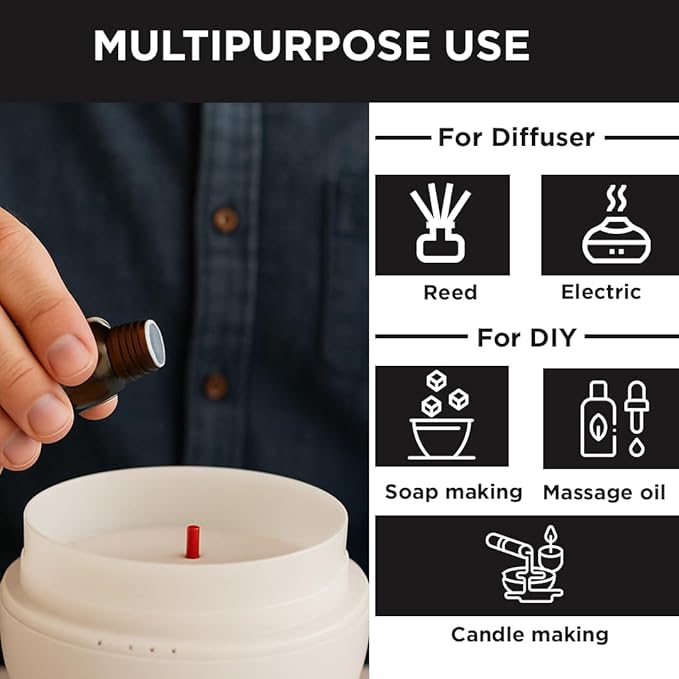 MULTIPURPOSE USE

For Diffuser

Reed

Electric

For DIY

Soap making

Massage oil

Candle making