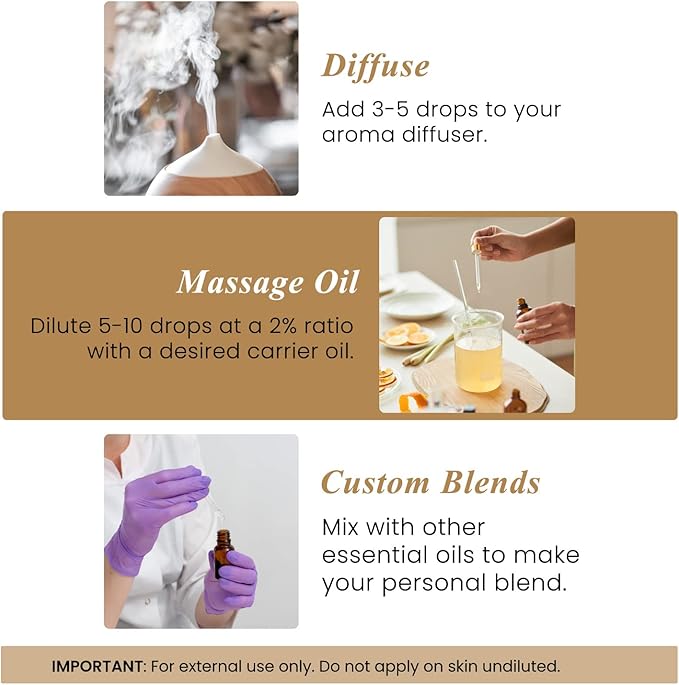 Diffuse
Add 3-5 drops to your aroma diffuser.

Massage Oil
Dilute 5-10 drops at a 2% ratio with a desired carrier oil.

Custom Blends
Mix with other essential oils to make your personal blend.

IMPORTANT: For external use only. Do not apply on skin undiluted.