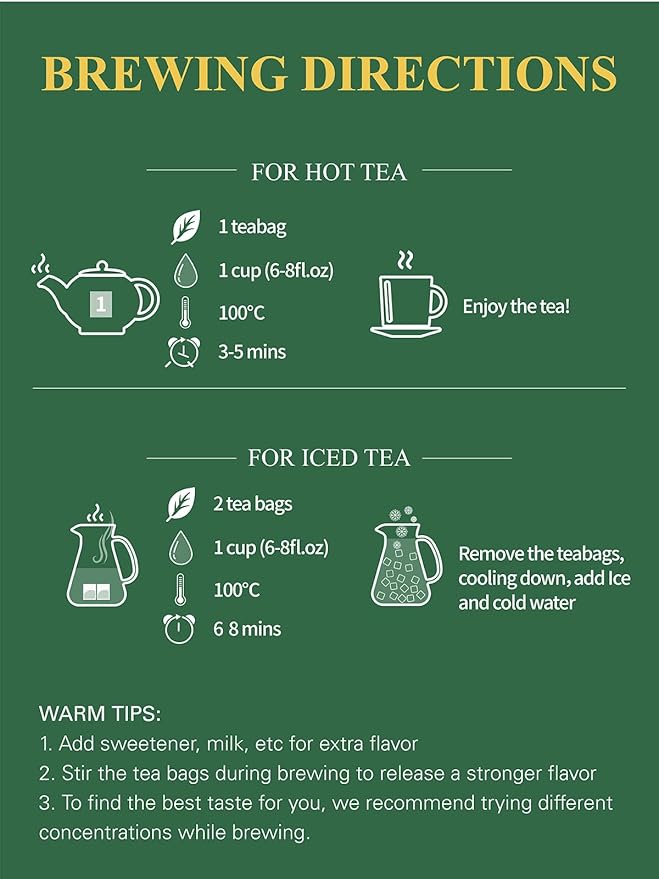 BREWING DIRECTIONS

FOR HOT TEA

1

1 teabag

1 cup (6-8fl.oz)

100°C

3-5 mins

Enjoy the tea!

FOR ICED TEA

2 tea bags

1 cup (6-8fl.oz)

100°C

6 8 mins

Remove the teabags, cooling down, add Ice and cold water

WARM TIPS:
1. Add sweetener, milk, etc for extra flavor
2. Stir the tea bags during brewing to release a stronger flavor
3. To find the best taste for you, we recommend trying different concentrations while brewing.