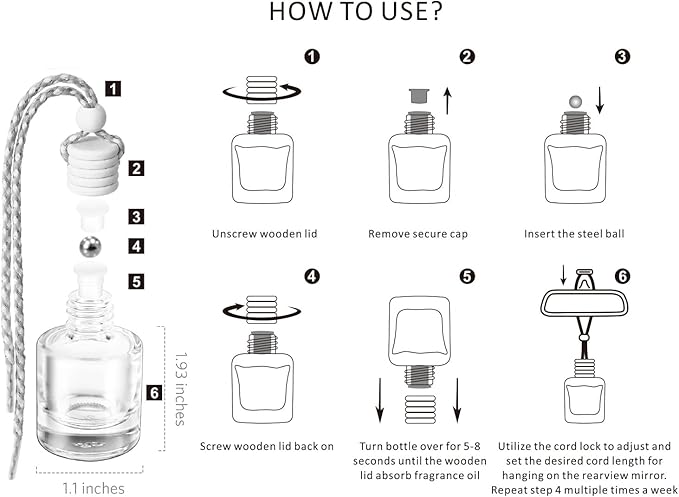 HOW TO USE?

1
2
3
4
5
6

1.93 inches

1.1 inches

1
Unscrew wooden lid

2
Remove secure cap

3
Insert the steel ball

4
Screw wooden lid back on

5
Turn bottle over for 5-8 seconds until the wooden lid absorb fragrance oil

6
Utilize the cord lock to adjust and set the desired cord length for hanging on the rearview mirror. Repeat step 4 multiple times a week