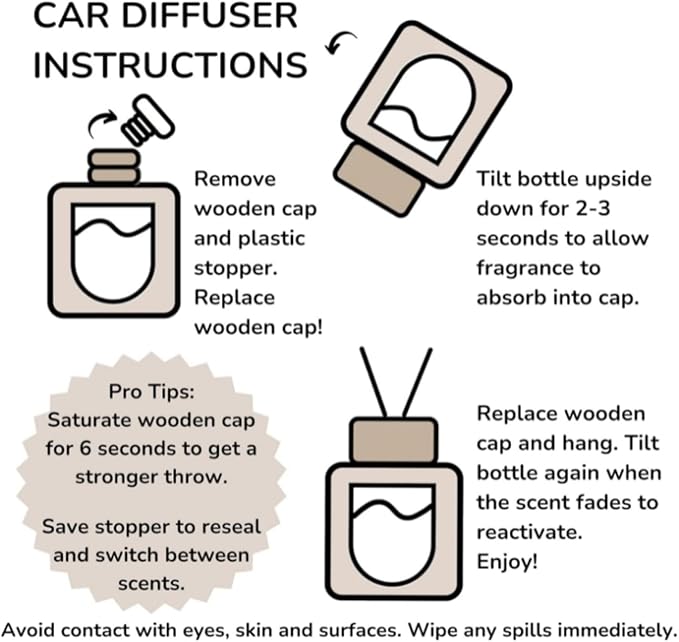 CAR DIFFUSER INSTRUCTIONS

Remove wooden cap and plastic stopper. Replace wooden cap!

Tilt bottle upside down for 2-3 seconds to allow fragrance to absorb into cap.

Pro Tips:
Saturate wooden cap for 6 seconds to get a stronger throw.

Save stopper to reseal and switch between scents.

Replace wooden cap and hang. Tilt bottle again when the scent fades to reactivate.
Enjoy!

Avoid contact with eyes, skin and surfaces. Wipe any spills immediately.