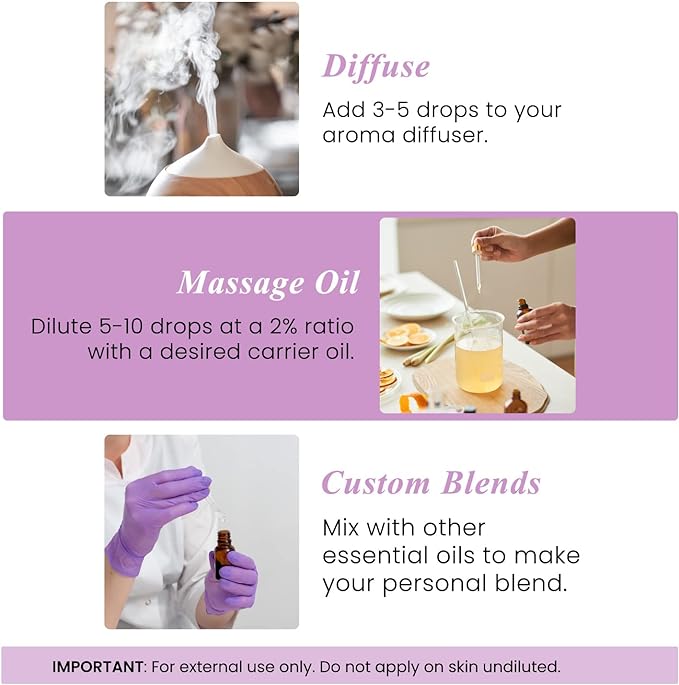 Diffuse

Add 3-5 drops to your aroma diffuser.

Massage Oil

Dilute 5-10 drops at a 2% ratio with a desired carrier oil.

Custom Blends

Mix with other essential oils to make your personal blend.

IMPORTANT: For external use only. Do not apply on skin undiluted.