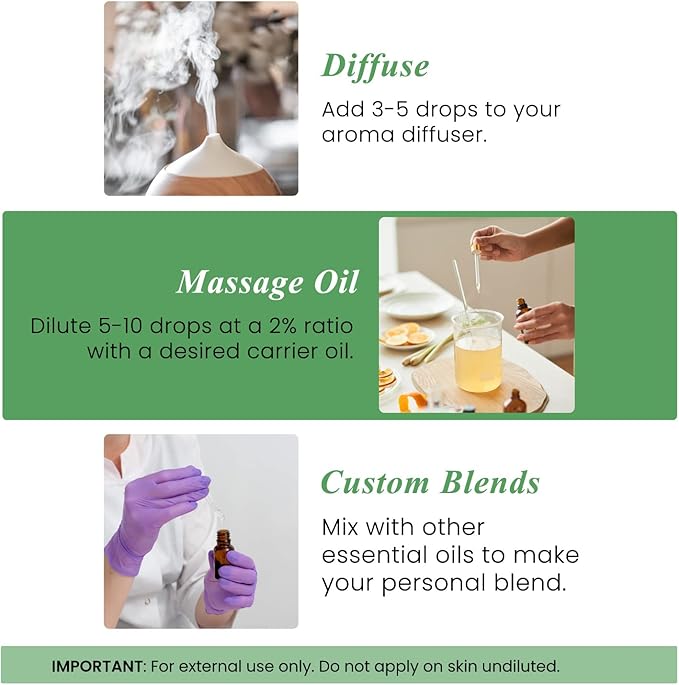 Diffuse

Add 3-5 drops to your aroma diffuser.

Massage Oil

Dilute 5-10 drops at a 2% ratio with a desired carrier oil.

Custom Blends

Mix with other essential oils to make your personal blend.

IMPORTANT: For external use only. Do not apply on skin undiluted.