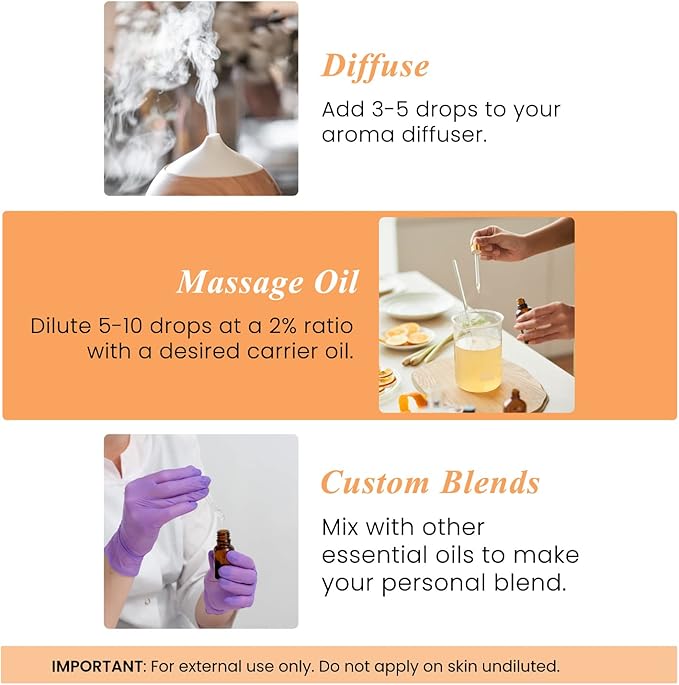 Diffuse
Add 3-5 drops to your aroma diffuser.

Massage Oil
Dilute 5-10 drops at a 2% ratio with a desired carrier oil.

Custom Blends
Mix with other essential oils to make your personal blend.

IMPORTANT: For external use only. Do not apply on skin undiluted.