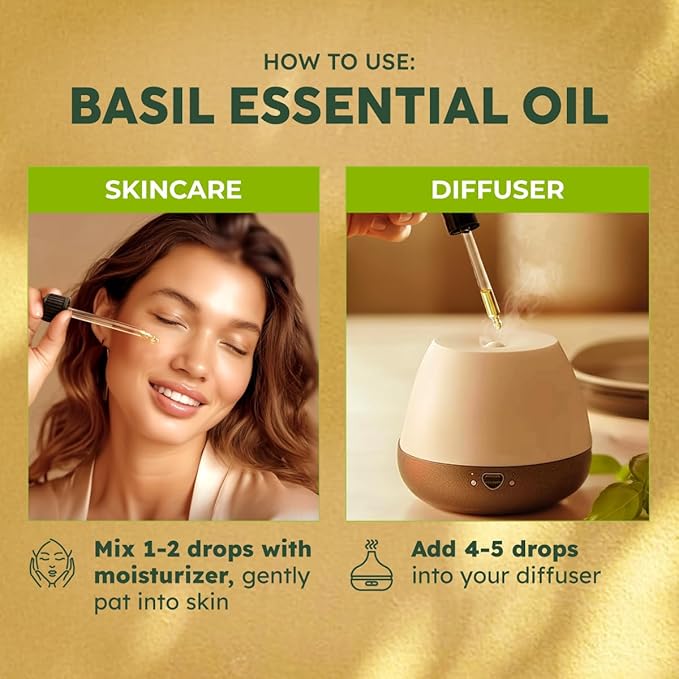 HOW TO USE:
BASIL ESSENTIAL OIL

SKINCARE

Mix 1-2 drops with moisturizer, gently pat into skin

DIFFUSER

Add 4-5 drops into your diffuser