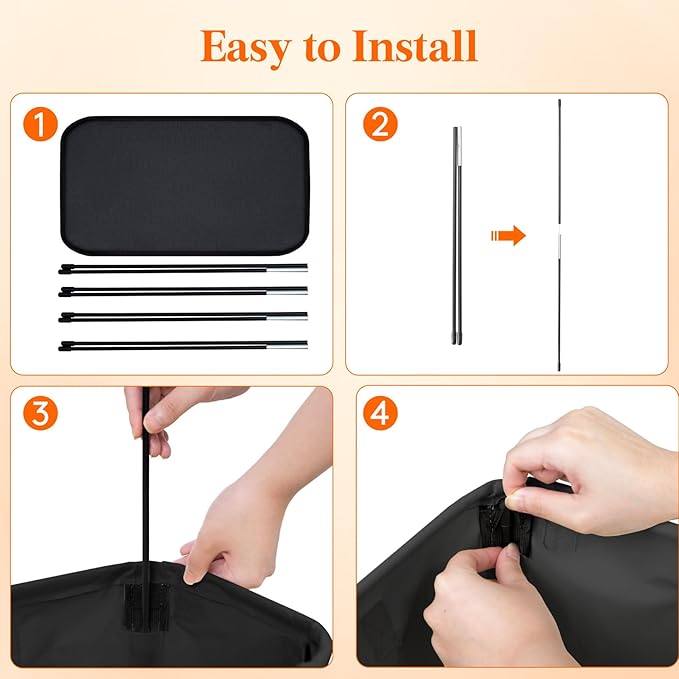 Easy to Install

1

2

3

4