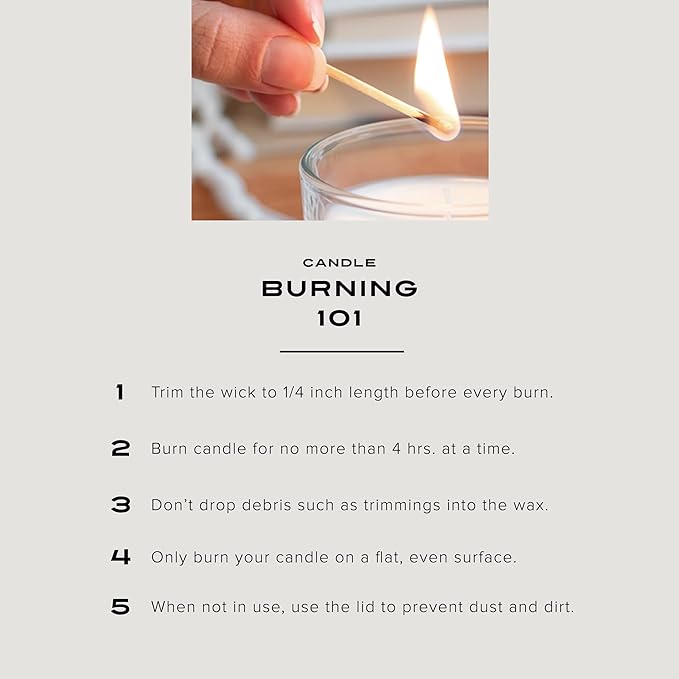 CANDLE
BURNING
101

1 Trim the wick to 1/4 inch length before every burn.

2 Burn candle for no more than 4 hrs. at a time.

3 Don't drop debris such as trimmings into the wax.

4 Only burn your candle on a flat, even surface.

5 When not in use, use the lid to prevent dust and dirt.