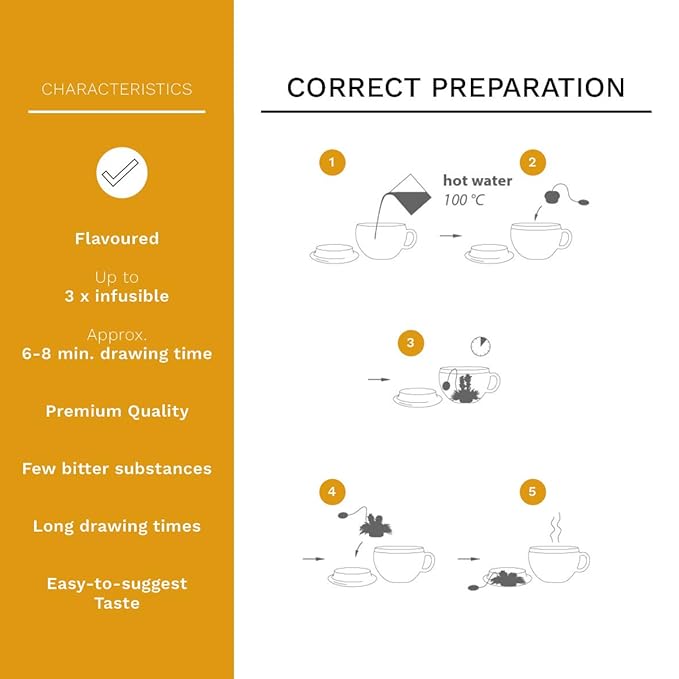 CHARACTERISTICS

Flavoured

Up to
3 x infusible

Approx.
6-8 min. drawing time

Premium Quality

Few bitter substances

Long drawing times

Easy-to-suggest
Taste

CORRECT PREPARATION

1

hot water
100 °C

2

3

4

5