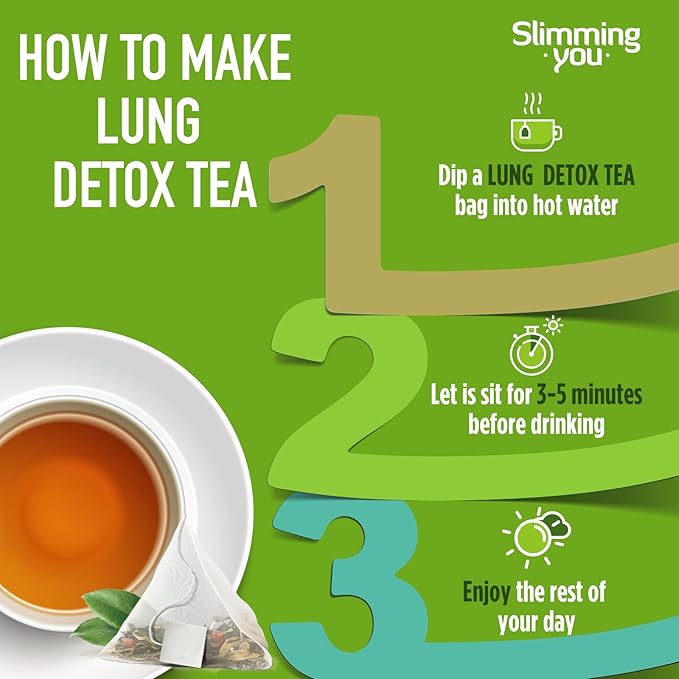 HOW TO MAKE LUNG DETOX TEA

Slimming you

1

Dip a LUNG DETOX TEA bag into hot water

2

Let is sit for 3-5 minutes before drinking

3

Enjoy the rest of your day