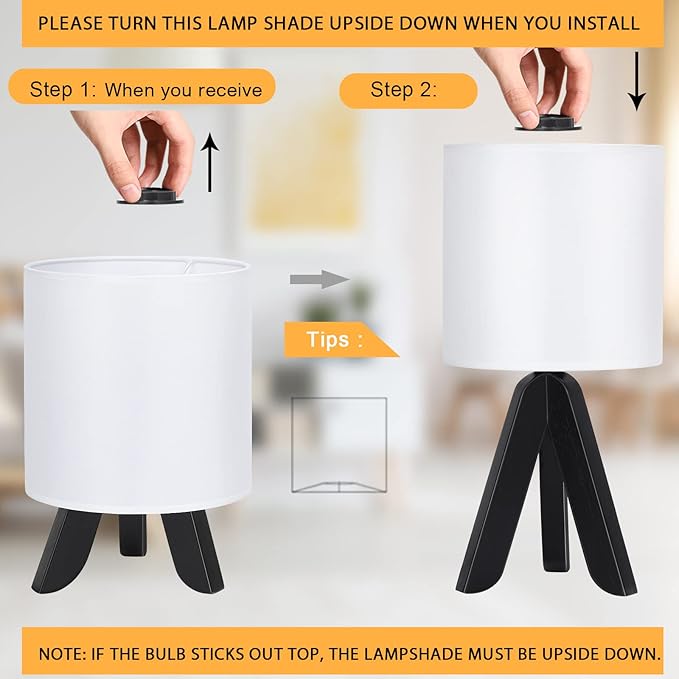 PLEASE TURN THIS LAMP SHADE UPSIDE DOWN WHEN YOU INSTALL

Step 1: When you receive

Step 2:

Tips :

NOTE: IF THE BULB STICKS OUT TOP, THE LAMPSHADE MUST BE UPSIDE DOWN.