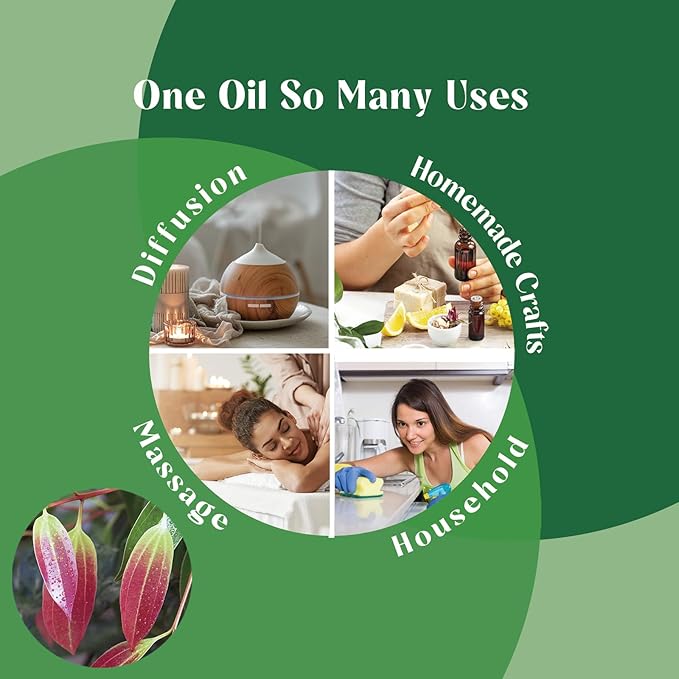 One Oil So Many Uses

Diffusion

Homemade Crafts

Massage

Household