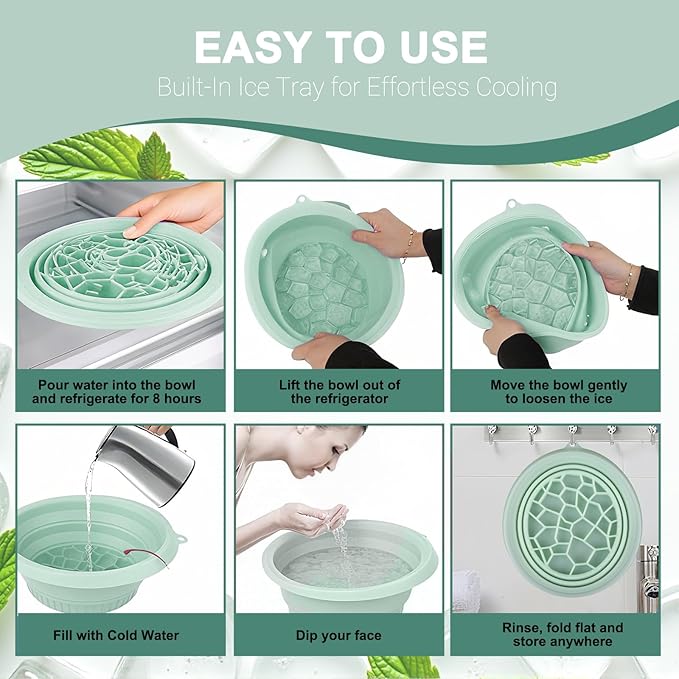 EASY TO USE
Built-In Ice Tray for Effortless Cooling

Pour water into the bowl and refrigerate for 8 hours

Lift the bowl out of the refrigerator

Move the bowl gently to loosen the ice

Fill with Cold Water

Dip your face

Rinse, fold flat and store anywhere