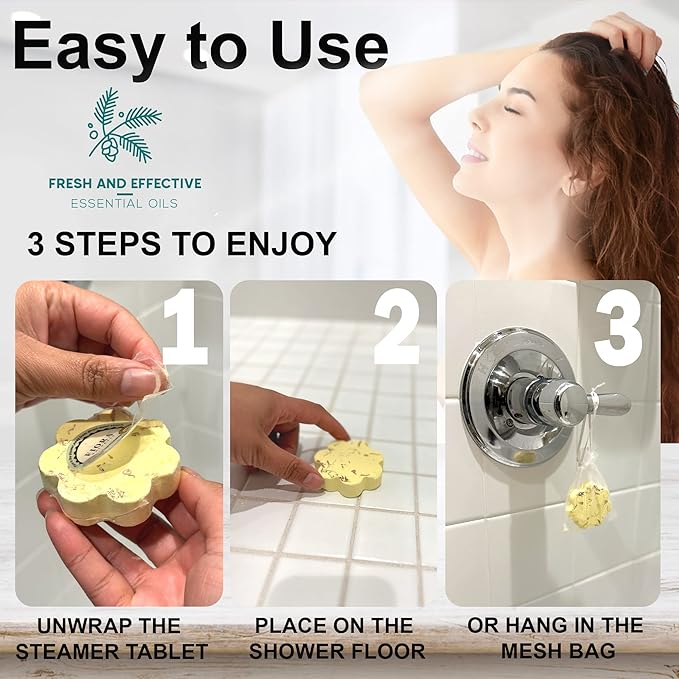 Easy to Use

FRESH AND EFFECTIVE
ESSENTIAL OILS

3 STEPS TO ENJOY

1

2

3

UNWRAP THE STEAMER TABLET

PLACE ON THE SHOWER FLOOR

OR HANG IN THE MESH BAG